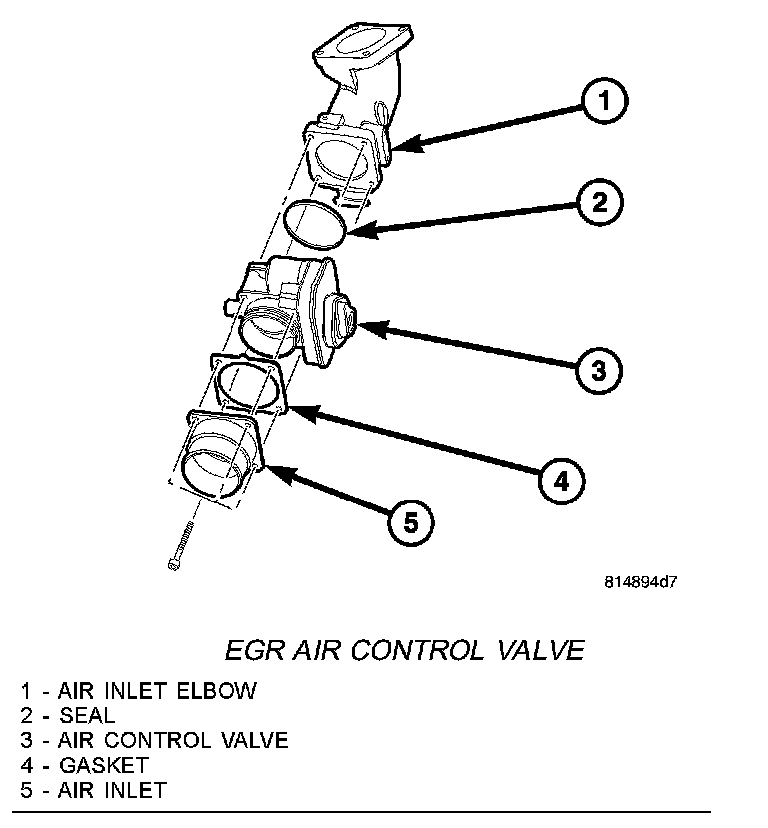 1

2

3

4

5

814894d7

EGR AIR CONTROL VALVE

1 - AIR INLET ELBOW
2 - SEAL
3 - AIR CONTROL VALVE
4 - GASKET
5 - AIR INLET