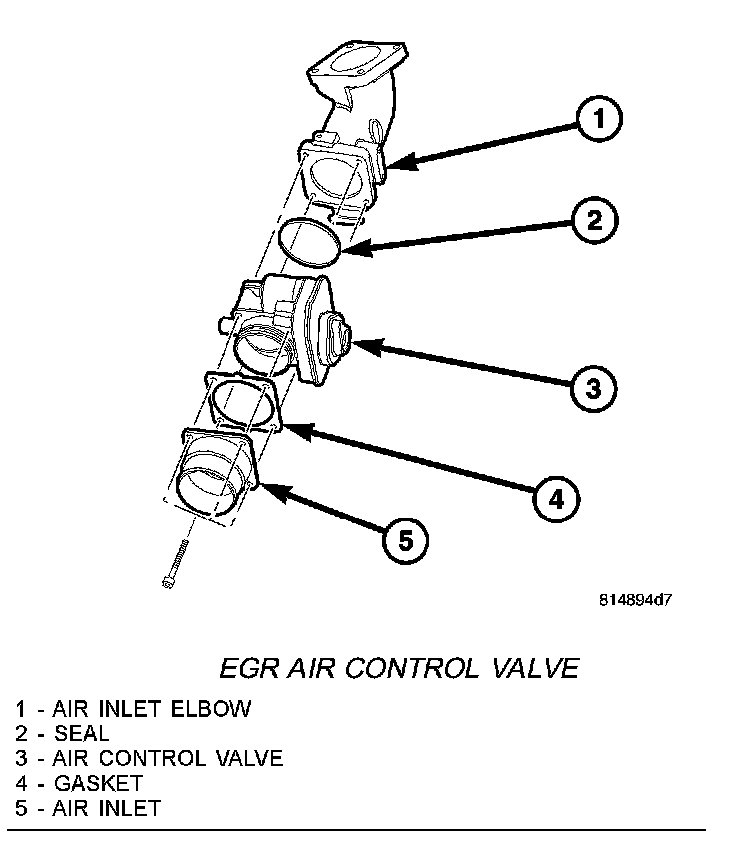 1
2
3
4
5

814894d7

EGR AIR CONTROL VALVE

1 - AIR INLET ELBOW
2 - SEAL
3 - AIR CONTROL VALVE
4 - GASKET
5 - AIR INLET