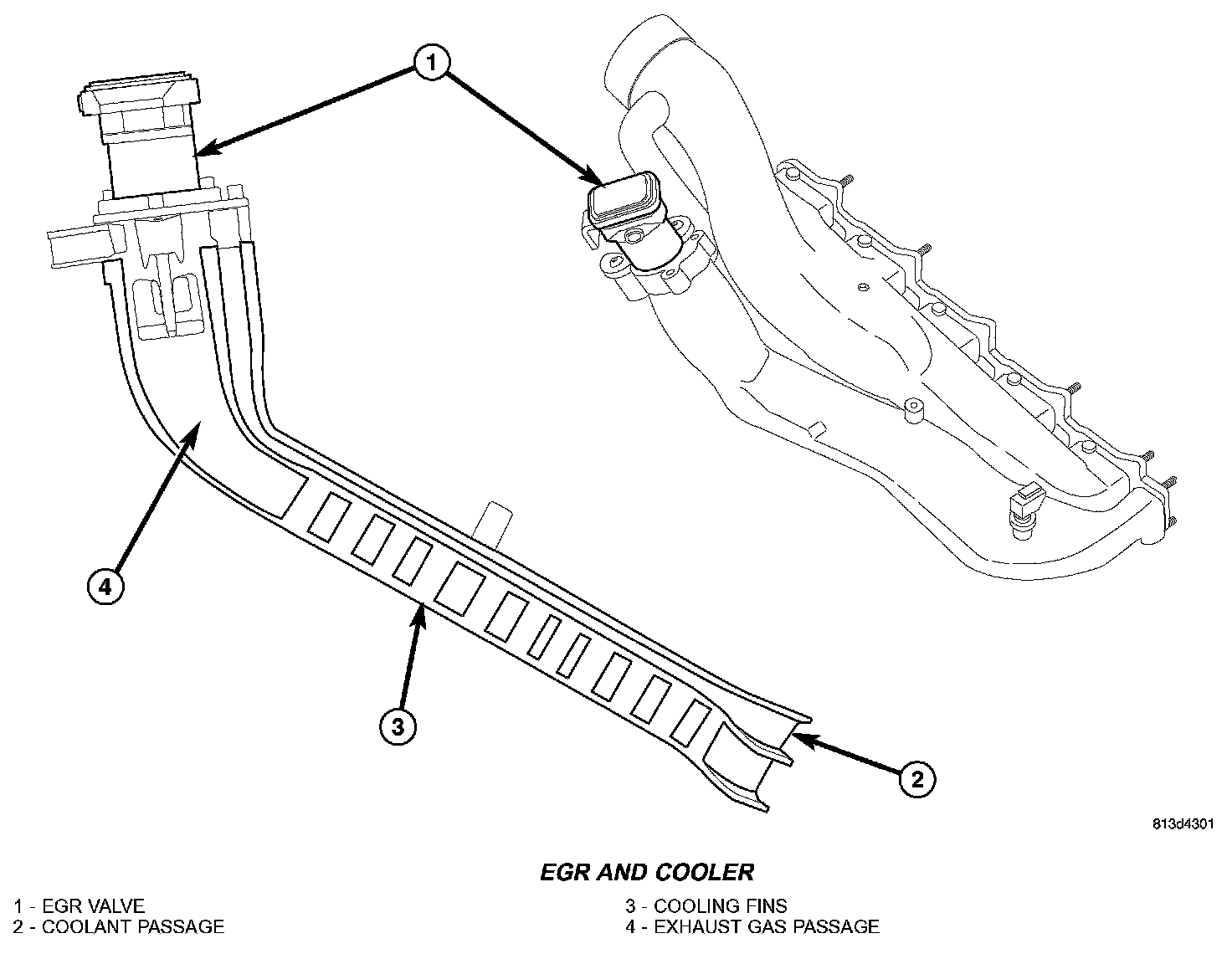 1

4

3

2

813d4301

EGR AND COOLER

1 - EGR VALVE
2 - COOLANT PASSAGE

3 - COOLING FINS
4 - EXHAUST GAS PASSAGE