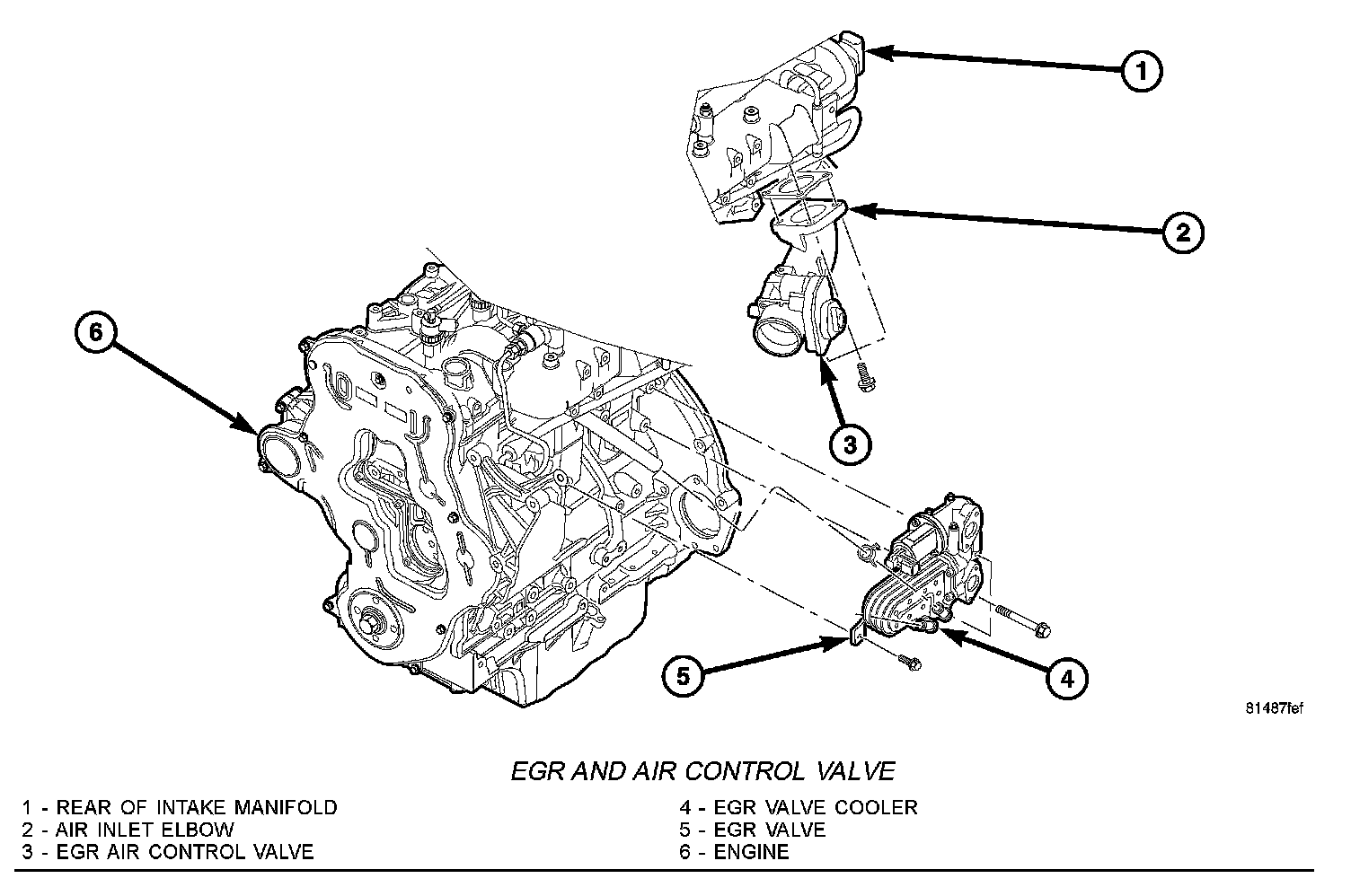 1

2

6

3

5

4

81487fef

EGR AND AIR CONTROL VALVE

1 - REAR OF INTAKE MANIFOLD
2 - AIR INLET ELBOW
3 - EGR AIR CONTROL VALVE

4 - EGR VALVE COOLER
5 - EGR VALVE
6 - ENGINE