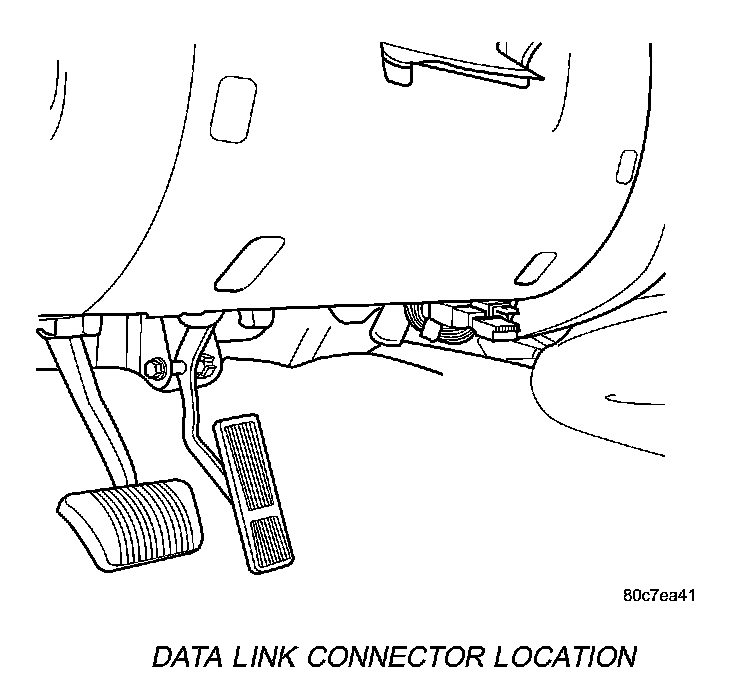 80c7ea41

DATA LINK CONNECTOR LOCATION