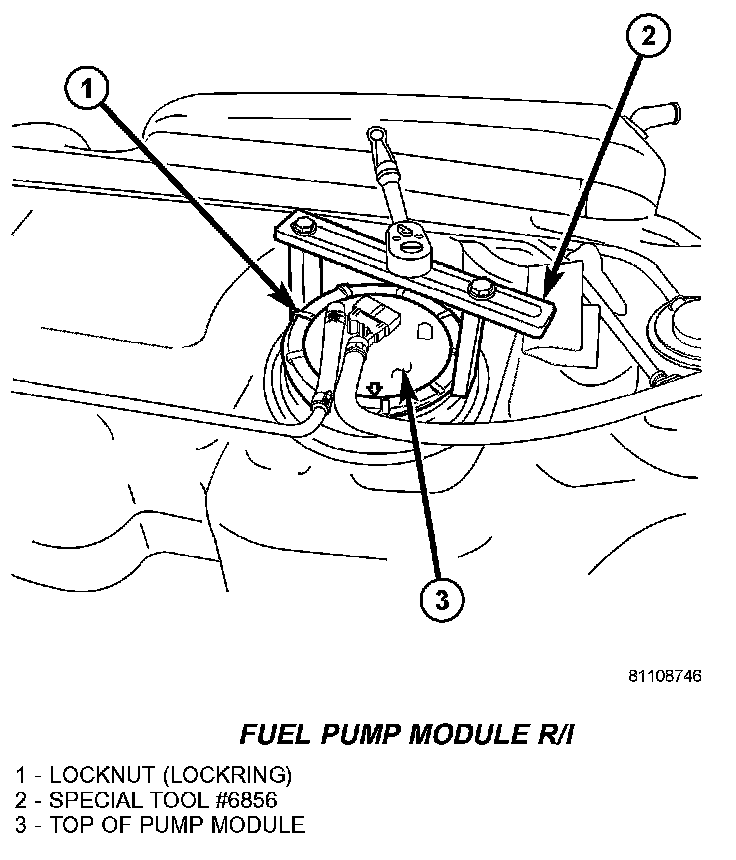 1

2

3

81108746

FUEL PUMP MODULE R/I

1 - LOCKNUT (LOCKRING)
2 - SPECIAL TOOL #6856
3 - TOP OF PUMP MODULE