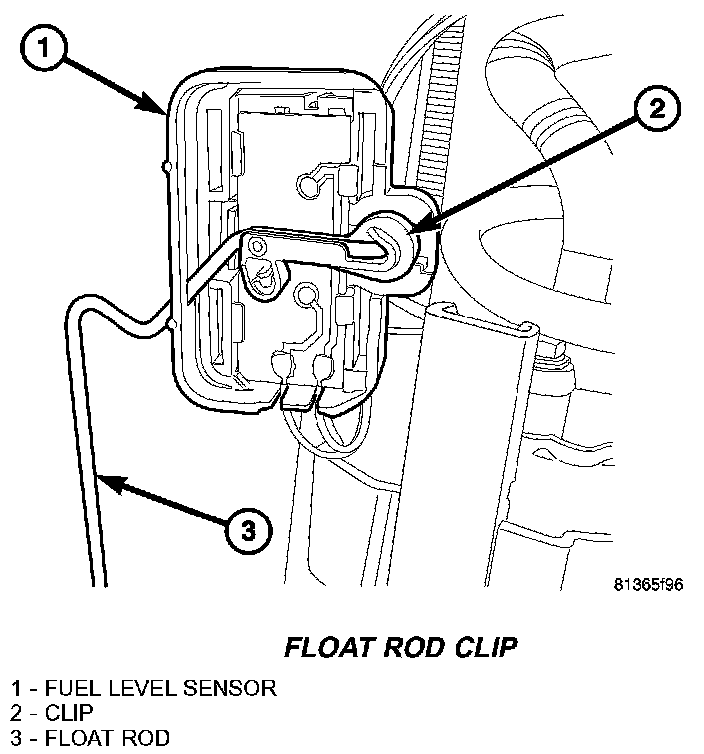 1

2

3

81365f96

FLOAT ROD CLIP

1 - FUEL LEVEL SENSOR
2 - CLIP
3 - FLOAT ROD