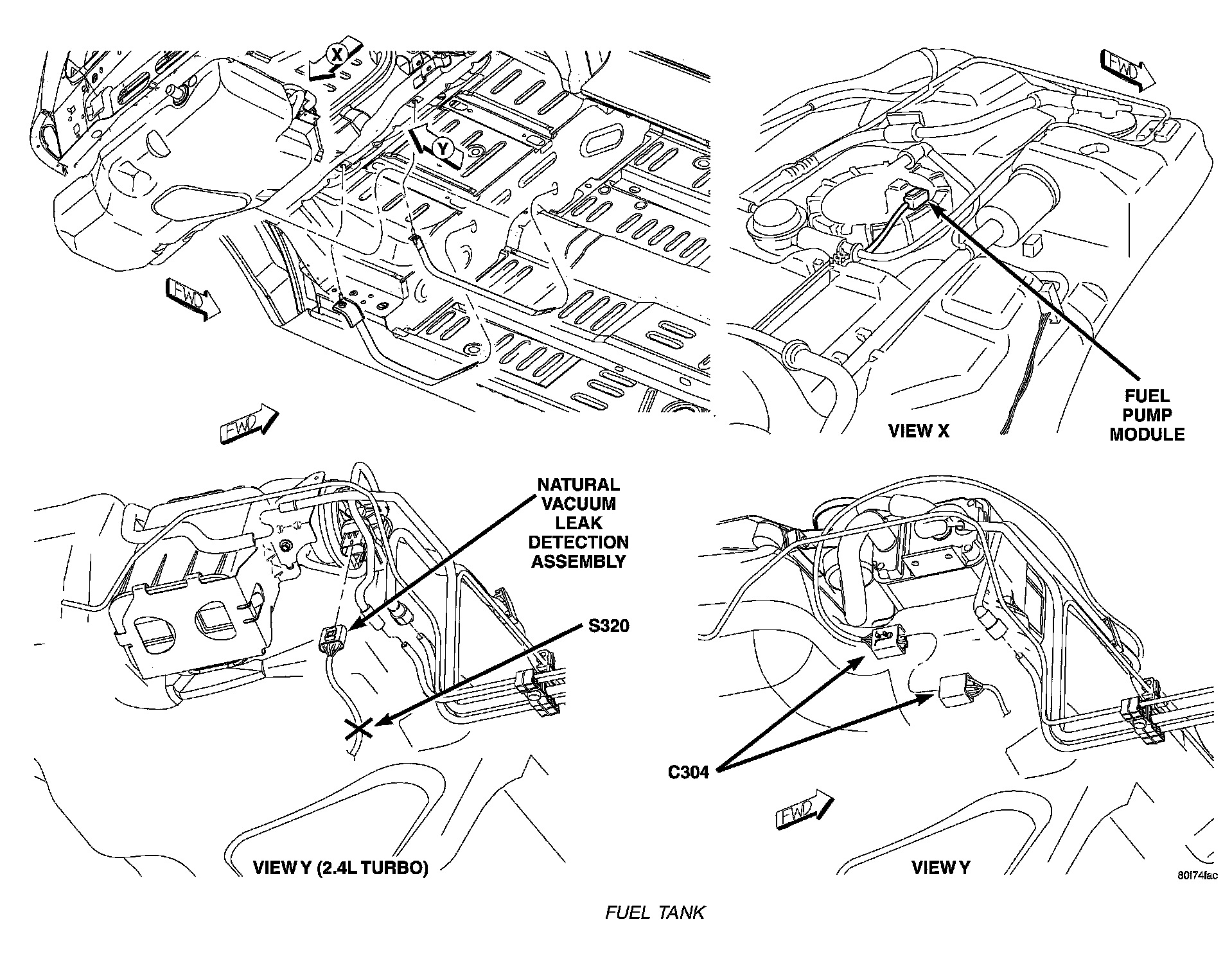 X

Y

FWD

FWD

FWD

FUEL PUMP MODULE

VIEW X

NATURAL VACUUM LEAK DETECTION ASSEMBLY

S320

VIEW Y (2.4L TURBO)

C304

FWD

VIEW Y

80f74fac

FUEL TANK