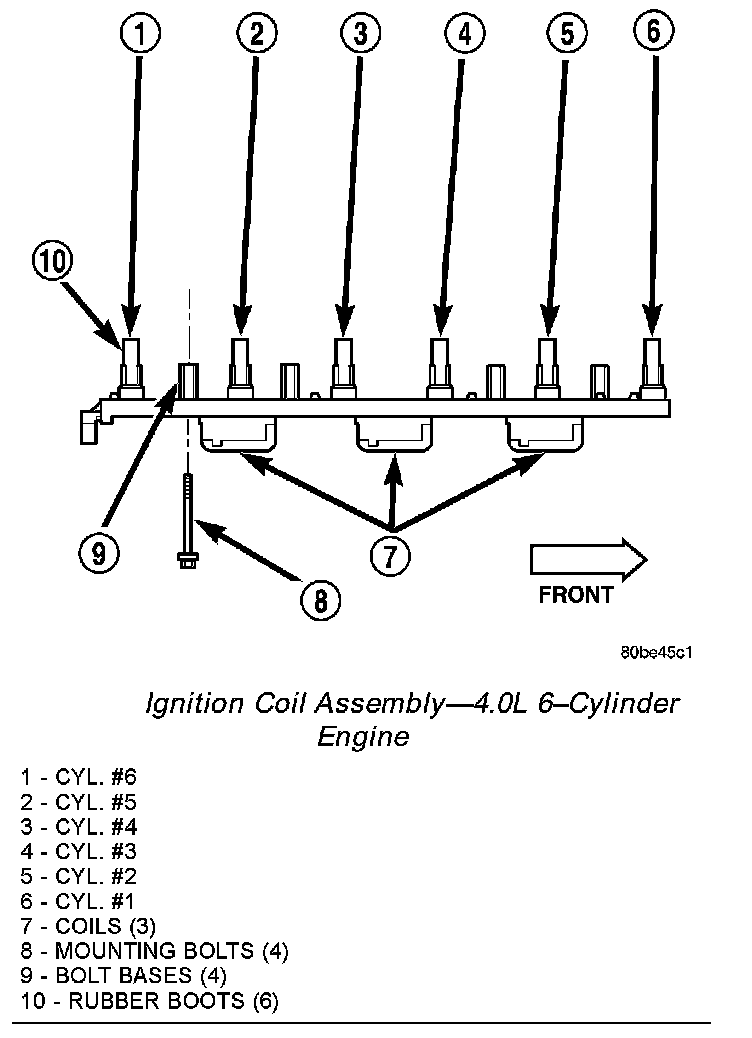 1 2 3 4 5 6

10

9

8

7

FRONT

80be45c1

Ignition Coil Assembly—4.0L 6–Cylinder Engine

1 - CYL. #6
2 - CYL. #5
3 - CYL. #4
4 - CYL. #3
5 - CYL. #2
6 - CYL. #1
7 - COILS (3)
8 - MOUNTING BOLTS (4)
9 - BOLT BASES (4)
10 - RUBBER BOOTS (6)