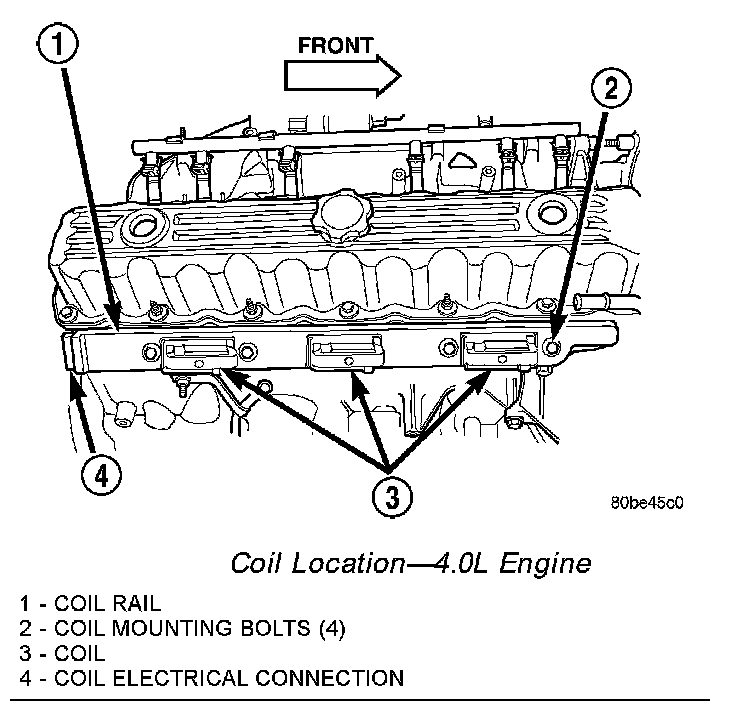 1

FRONT

2

4

3

80be45c0

Coil Location—4.0L Engine

1 - COIL RAIL
2 - COIL MOUNTING BOLTS (4)
3 - COIL
4 - COIL ELECTRICAL CONNECTION