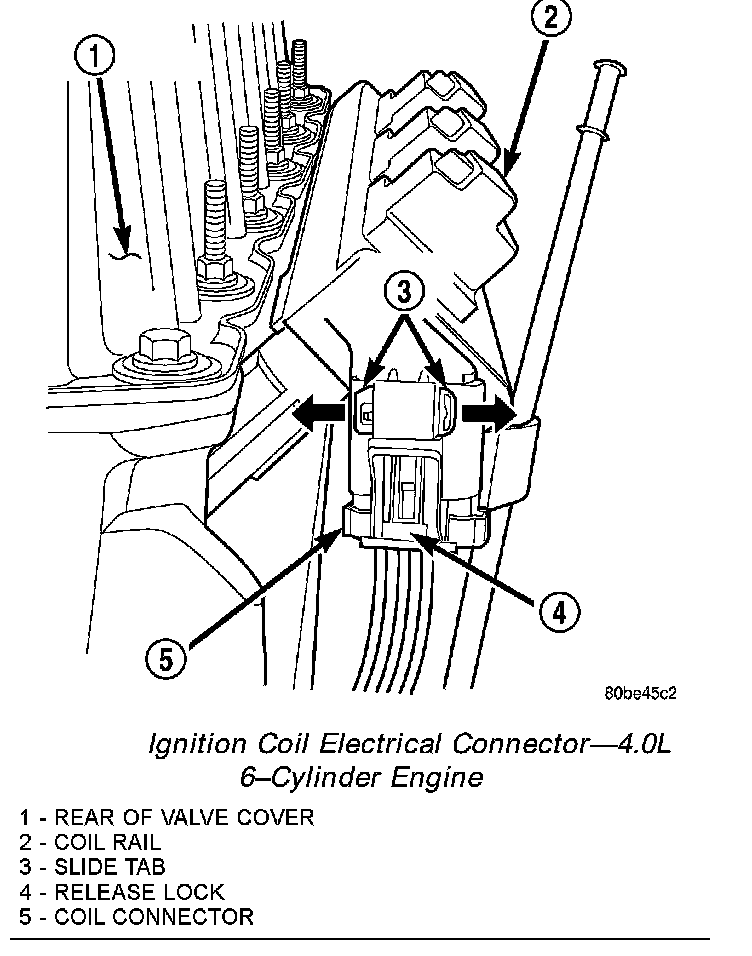 1

2

3

4

5

80be45c2

Ignition Coil Electrical Connector—4.0L 6–Cylinder Engine

1 - REAR OF VALVE COVER
2 - COIL RAIL
3 - SLIDE TAB
4 - RELEASE LOCK
5 - COIL CONNECTOR