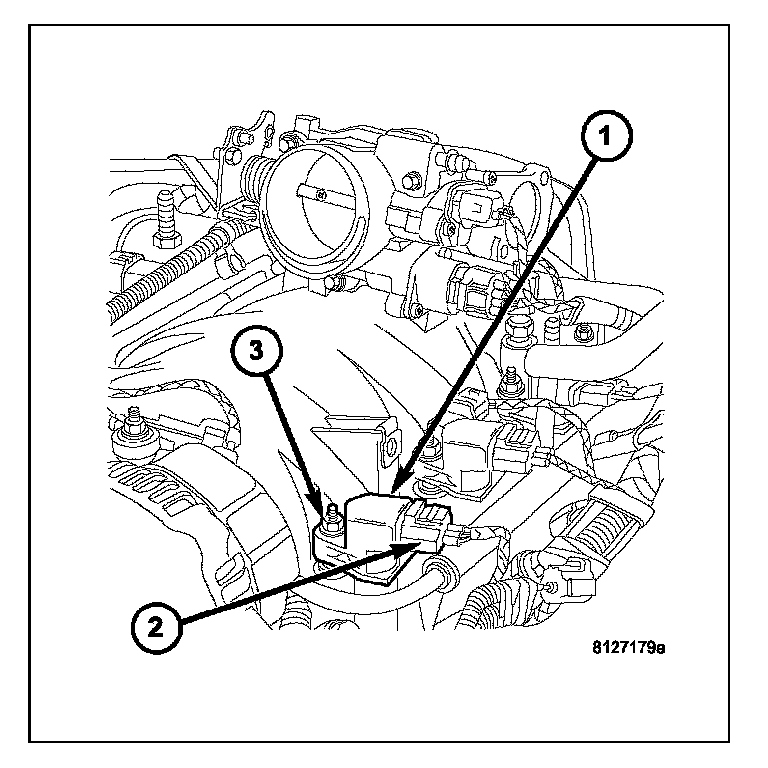 1
3
2
8127179e