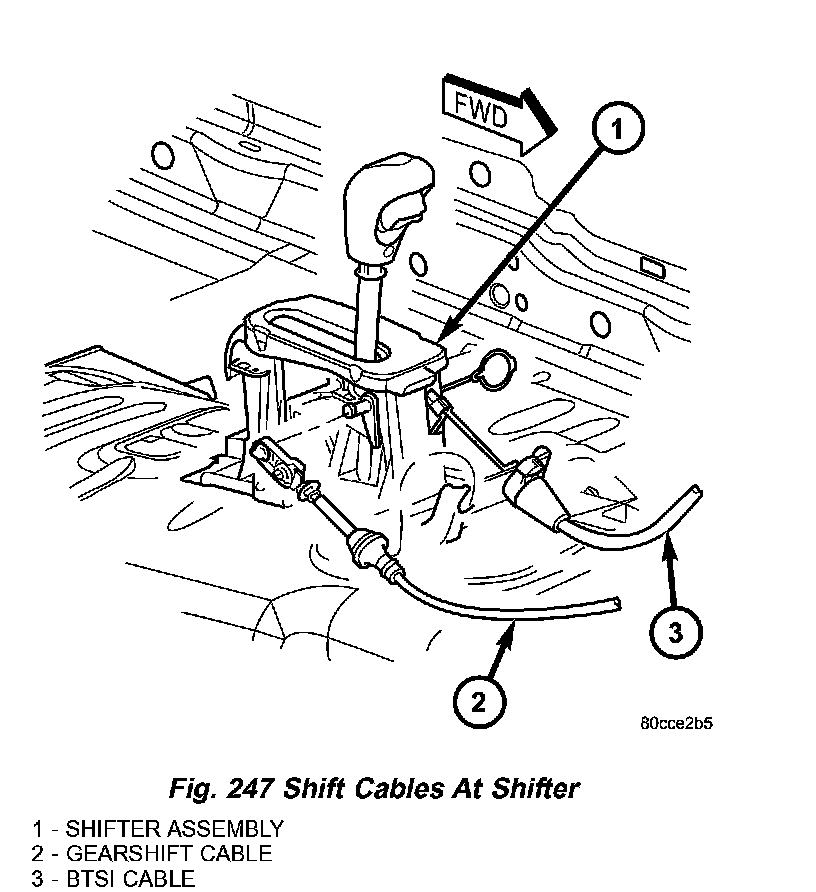 FWD

1

3

2

80cce2b5

Fig. 247 Shift Cables At Shifter

1 - SHIFTER ASSEMBLY
2 - GEARSHIFT CABLE
3 - BTSI CABLE