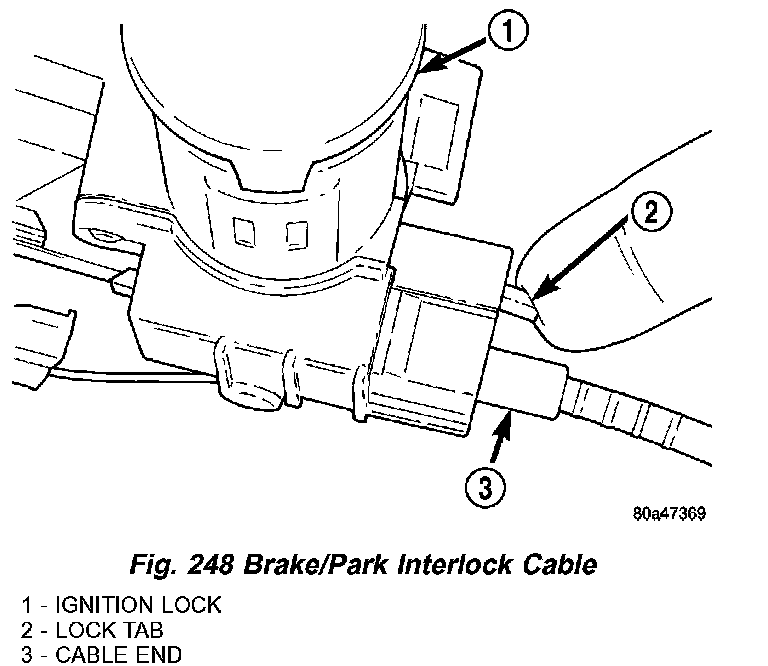 1

2

3

80a47369

Fig. 248 Brake/Park Interlock Cable

1 - IGNITION LOCK
2 - LOCK TAB
3 - CABLE END