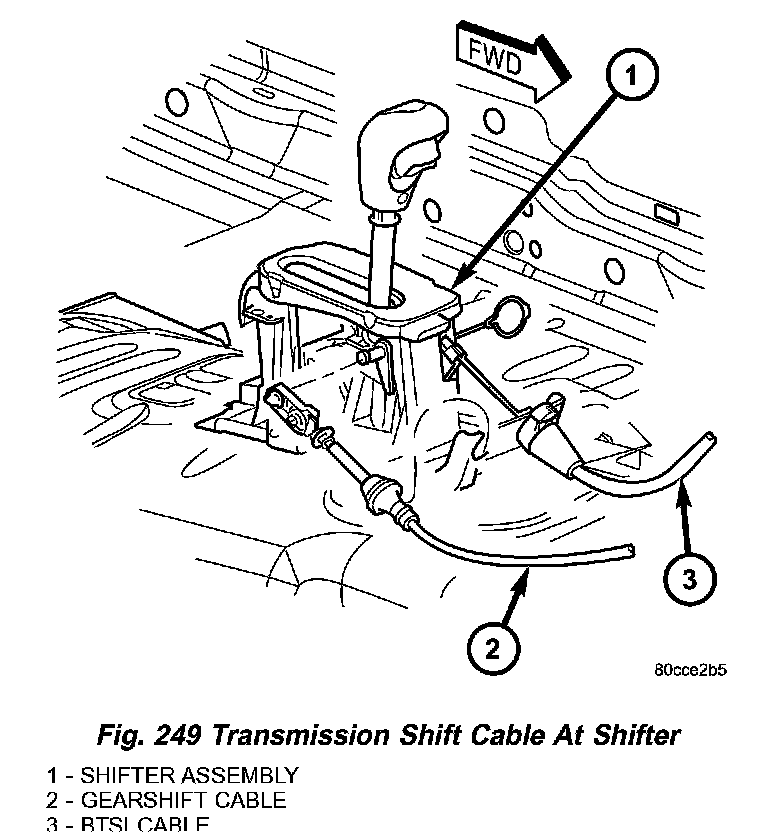 FWD

1

3

2

80cce2b5

Fig. 249 Transmission Shift Cable At Shifter

1 - SHIFTER ASSEMBLY
2 - GEARSHIFT CABLE
3 - BTSI CABLE