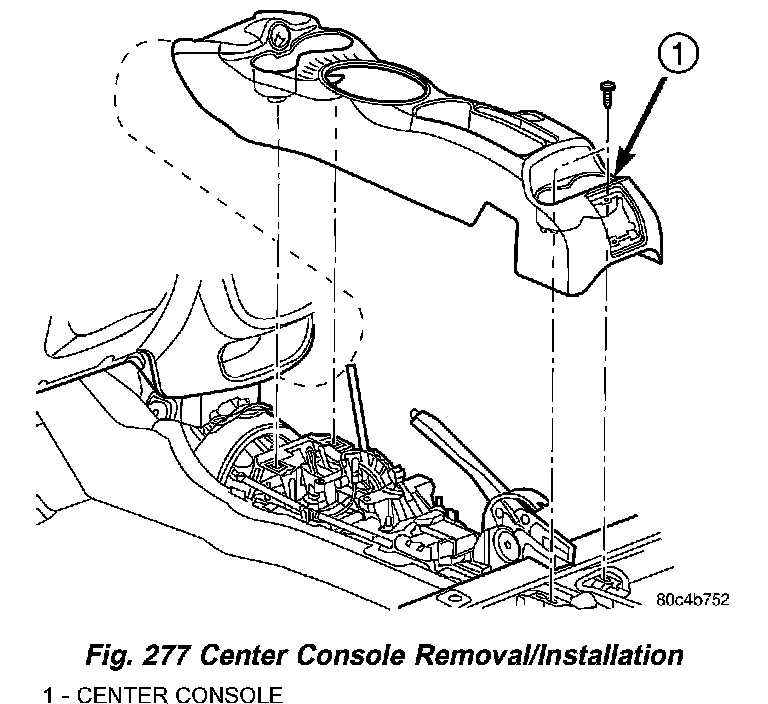 1

80c4b752

Fig. 277 Center Console Removal/Installation

1 - CENTER CONSOLE