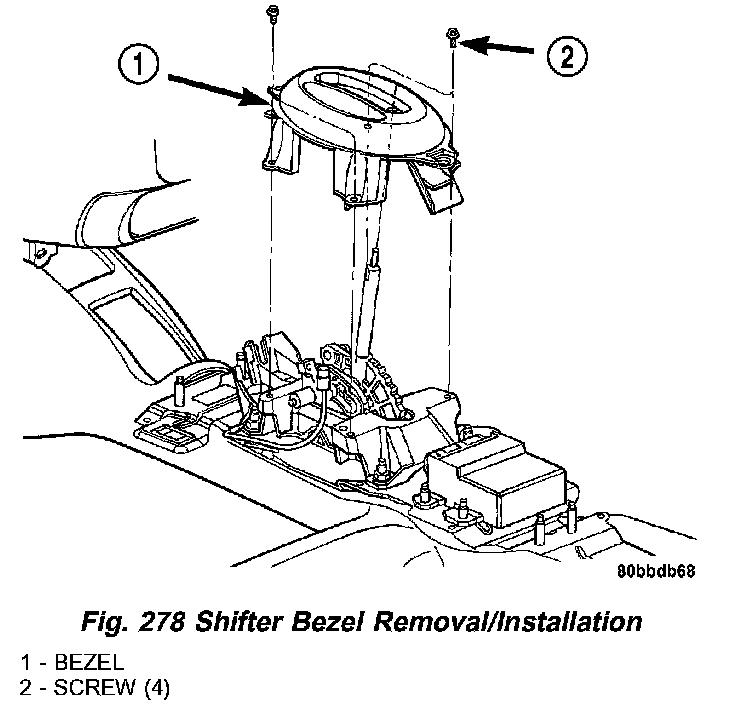 1

2

80bbdb68

Fig. 278 Shifter Bezel Removal/Installation

1 - BEZEL
2 - SCREW (4)