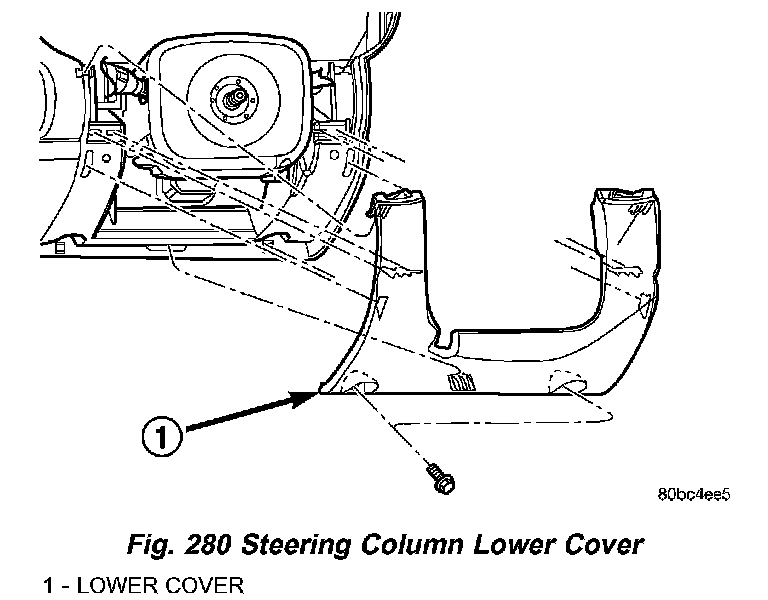 1

80bc4ee5

Fig. 280 Steering Column Lower Cover

1 - LOWER COVER