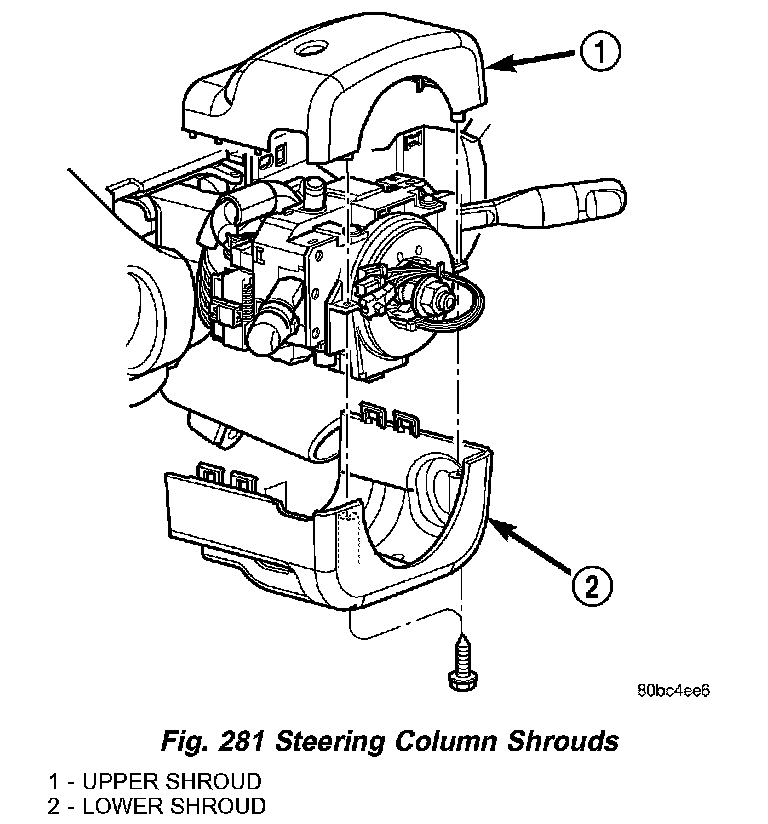 1

2

80bc4ee6

Fig. 281 Steering Column Shrouds

1 - UPPER SHROUD
2 - LOWER SHROUD