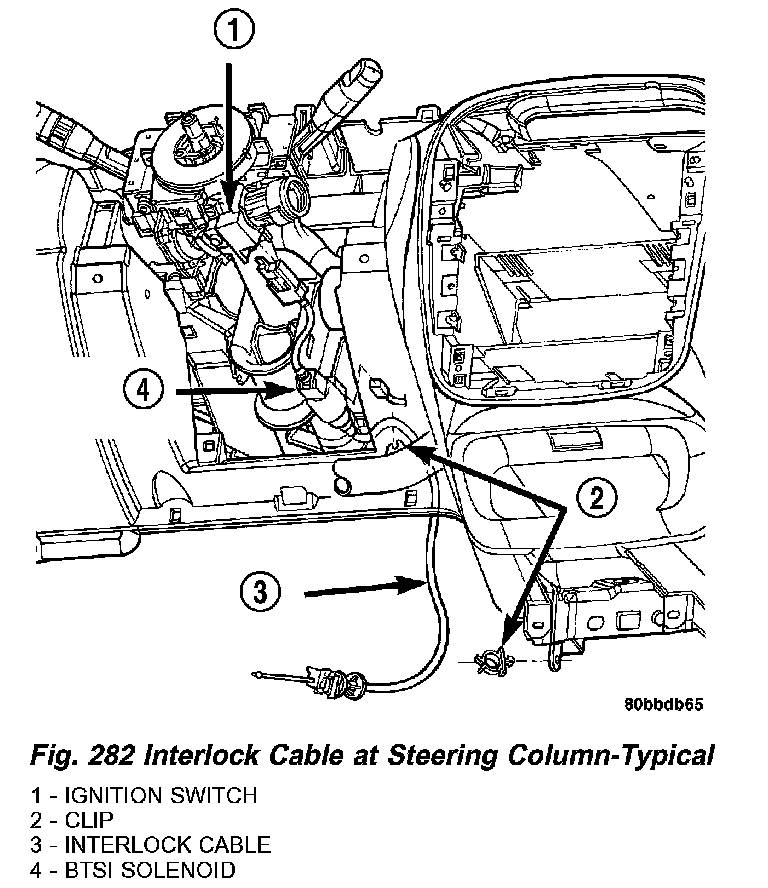 1

4

2

3

80bbdb65

Fig. 282 Interlock Cable at Steering Column-Typical

1 - IGNITION SWITCH
2 - CLIP
3 - INTERLOCK CABLE
4 - BTSI SOLENOID