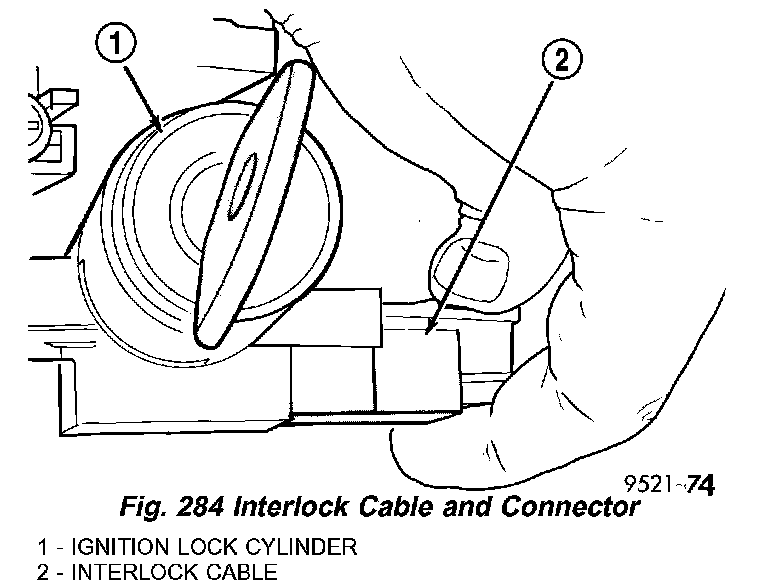 1

2

9521-74

Fig. 284 Interlock Cable and Connector

1 - IGNITION LOCK CYLINDER
2 - INTERLOCK CABLE