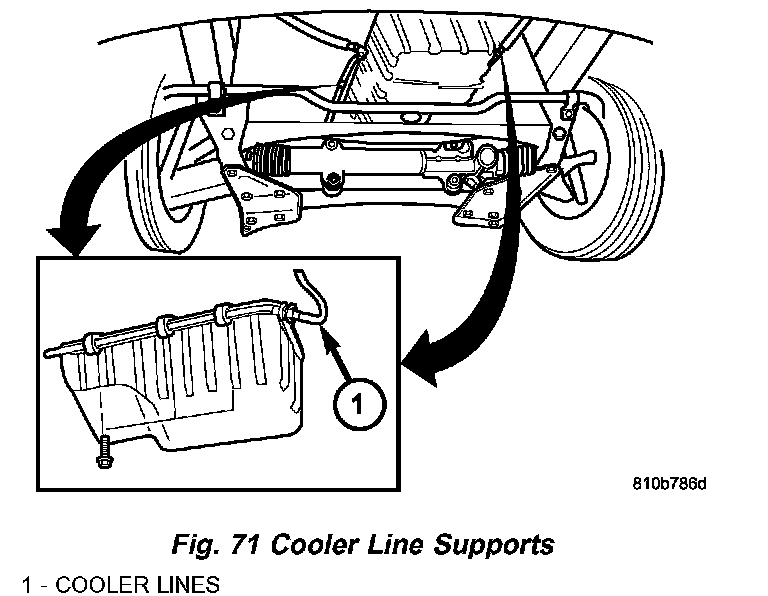 1

810b786d

Fig. 71 Cooler Line Supports

1 - COOLER LINES