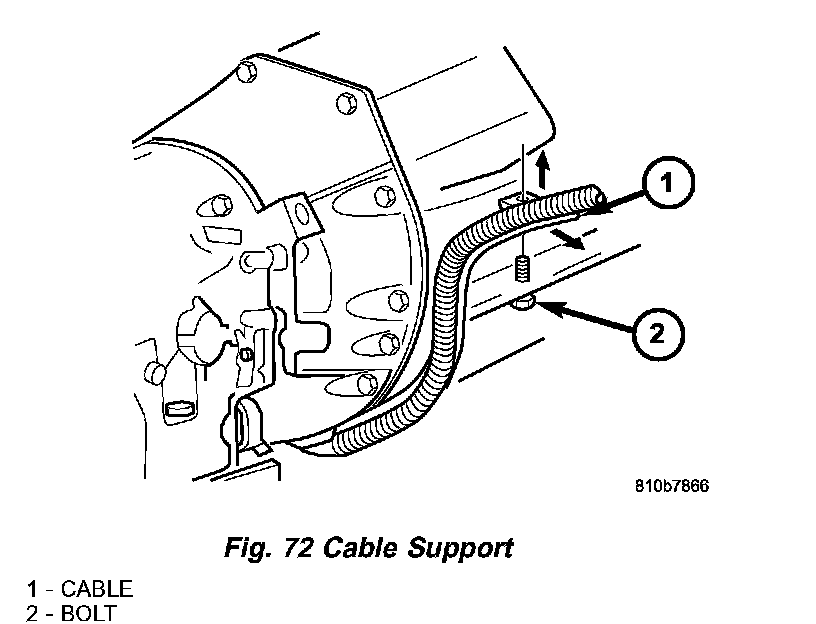 1

2

810b7866

Fig. 72 Cable Support

1 - CABLE
2 - BOLT