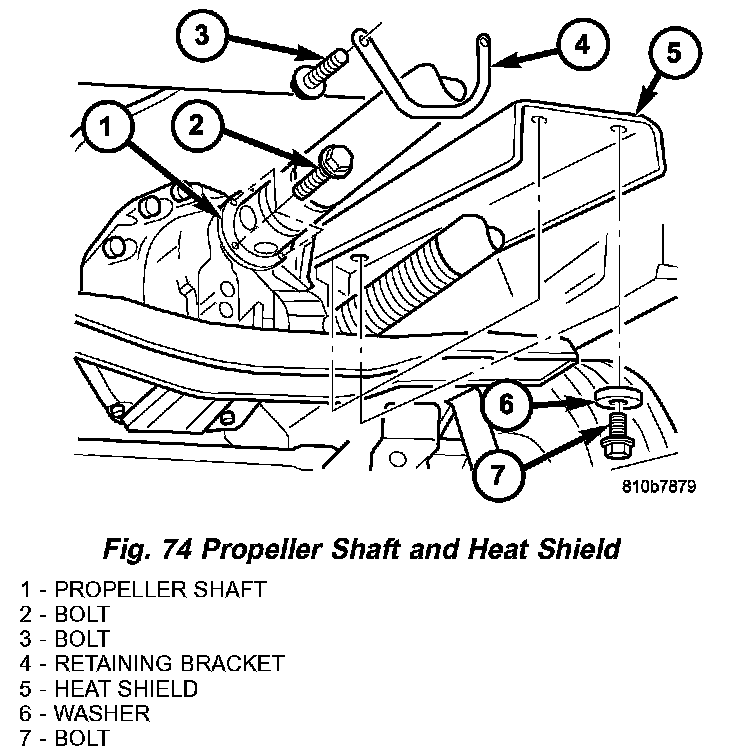 3
4
5
1
2
6
7
810b7879

Fig. 74 Propeller Shaft and Heat Shield

1 - PROPELLER SHAFT
2 - BOLT
3 - BOLT
4 - RETAINING BRACKET
5 - HEAT SHIELD
6 - WASHER
7 - BOLT