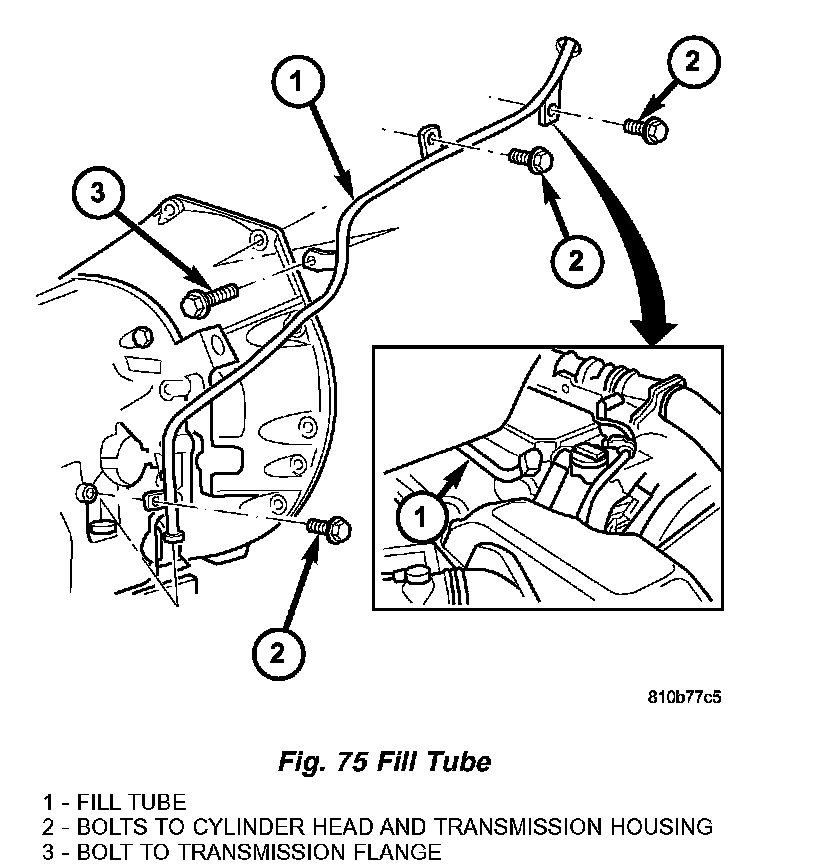 1

2

3

2

1

2

810b77c5

Fig. 75 Fill Tube

1 - FILL TUBE
2 - BOLTS TO CYLINDER HEAD AND TRANSMISSION HOUSING
3 - BOLT TO TRANSMISSION FLANGE