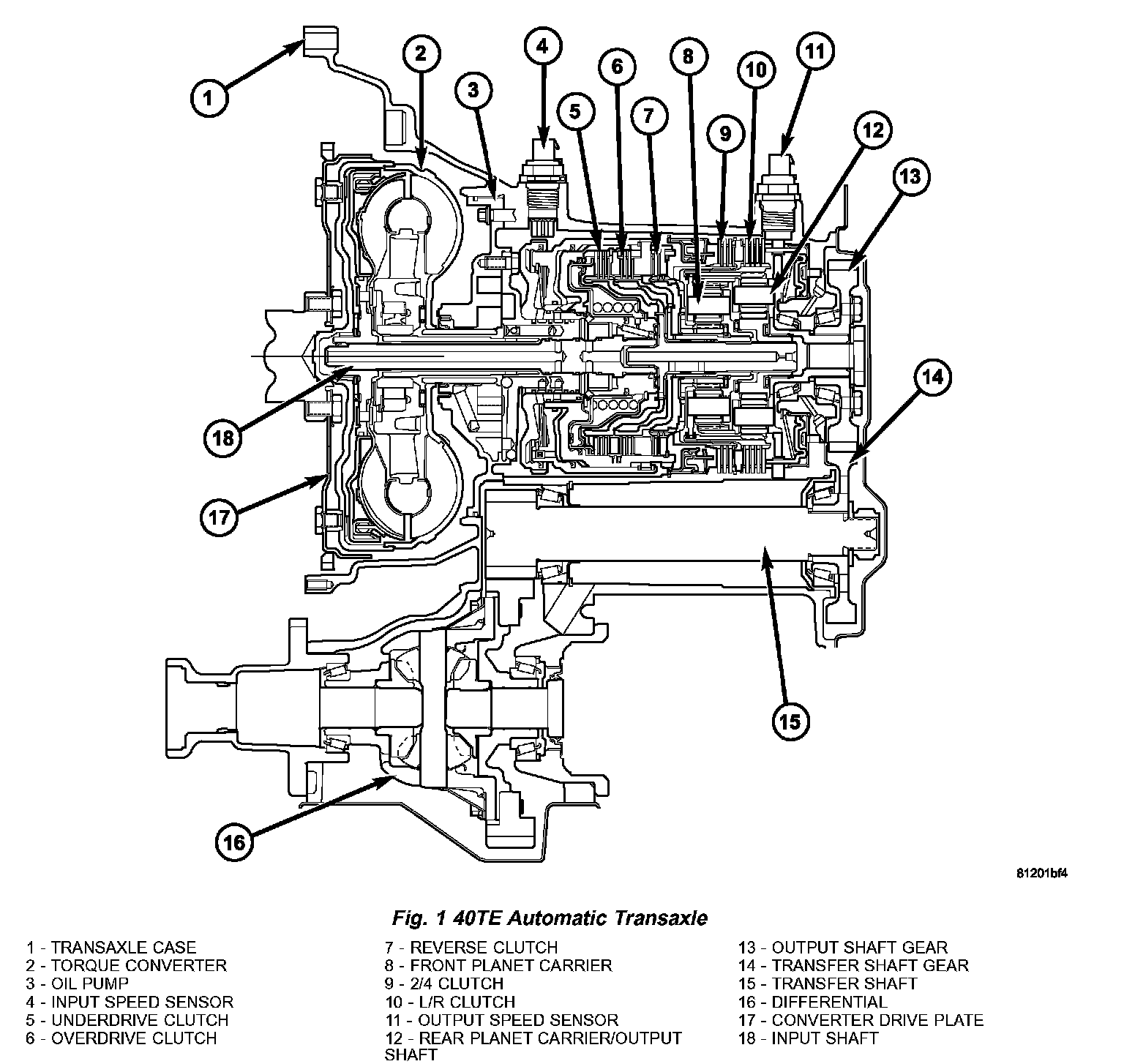 1
2
3
4
5
6
7
8
9
10
11
12
13
14
15
16
17
18

81201bf4

Fig. 1 40TE Automatic Transaxle

1 - TRANSAXLE CASE
2 - TORQUE CONVERTER
3 - OIL PUMP
4 - INPUT SPEED SENSOR
5 - UNDERDRIVE CLUTCH
6 - OVERDRIVE CLUTCH

7 - REVERSE CLUTCH
8 - FRONT PLANET CARRIER
9 - 2/4 CLUTCH
10 - L/R CLUTCH
11 - OUTPUT SPEED SENSOR
12 - REAR PLANET CARRIER/OUTPUT SHAFT

13 - OUTPUT SHAFT GEAR
14 - TRANSFER SHAFT GEAR
15 - TRANSFER SHAFT
16 - DIFFERENTIAL
17 - CONVERTER DRIVE PLATE
18 - INPUT SHAFT