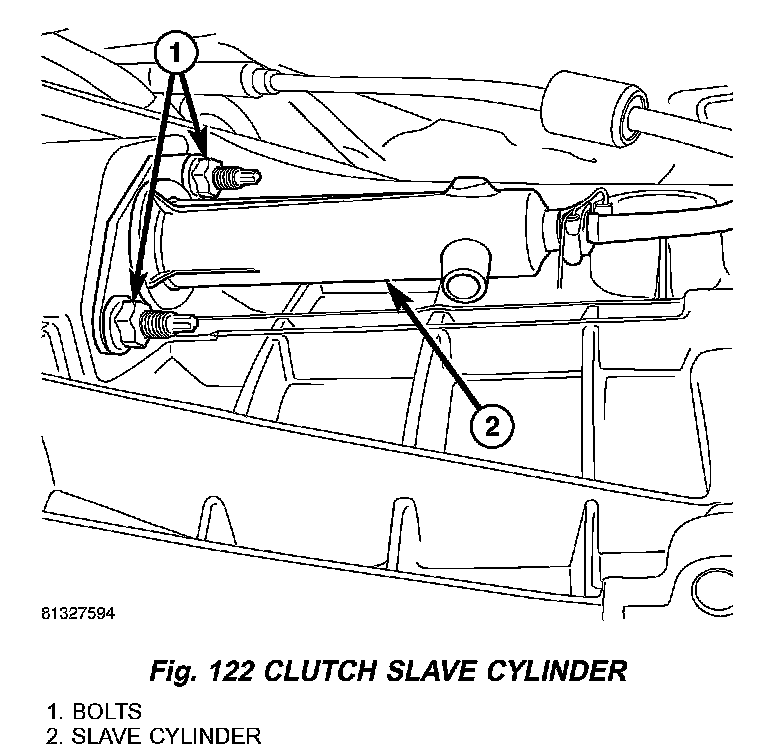 1

2

81327594

Fig. 122 CLUTCH SLAVE CYLINDER

1. BOLTS
2. SLAVE CYLINDER