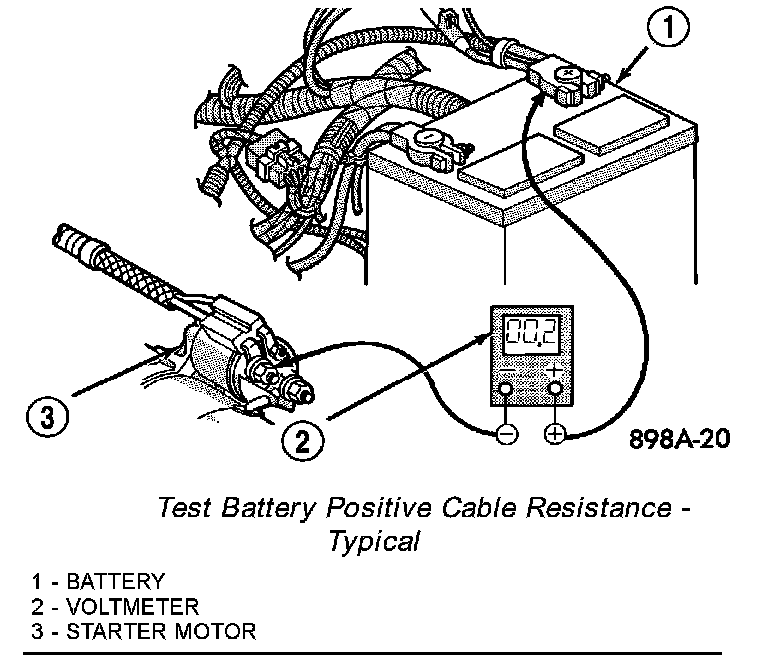 1

00.2

3

2

898A-20

Test Battery Positive Cable Resistance - Typical

1 - BATTERY
2 - VOLTMETER
3 - STARTER MOTOR