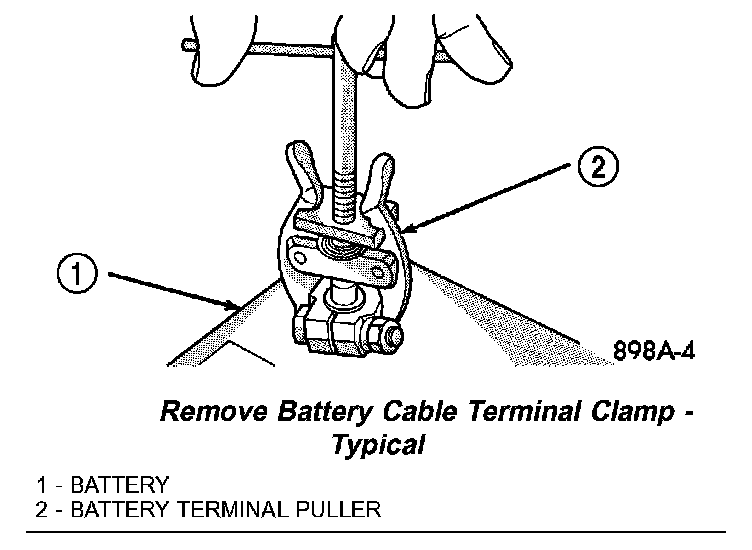 2

1

898A-4

Remove Battery Cable Terminal Clamp - Typical

1 - BATTERY
2 - BATTERY TERMINAL PULLER