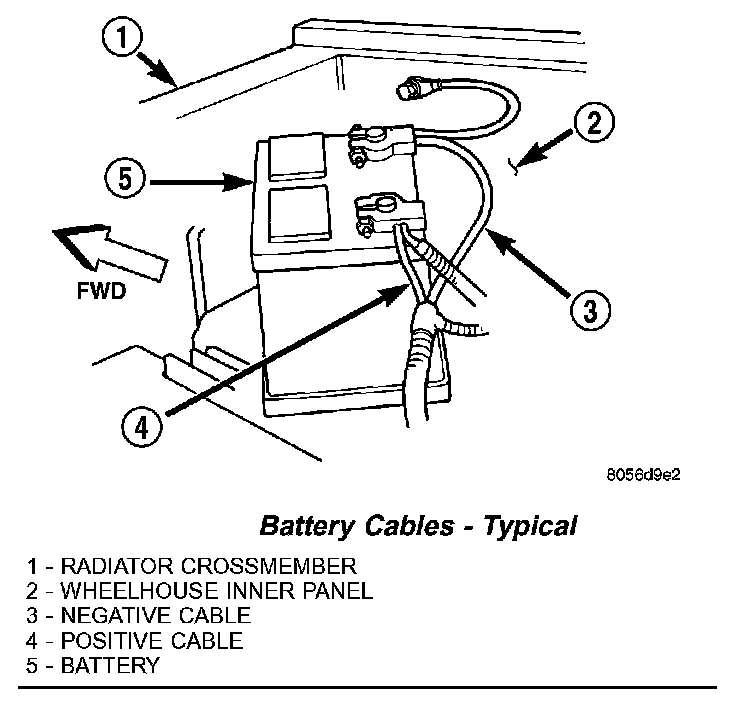 1

2

5

FWD

3

4

8056d9e2

Battery Cables - Typical

1 - RADIATOR CROSSMEMBER
2 - WHEELHOUSE INNER PANEL
3 - NEGATIVE CABLE
4 - POSITIVE CABLE
5 - BATTERY