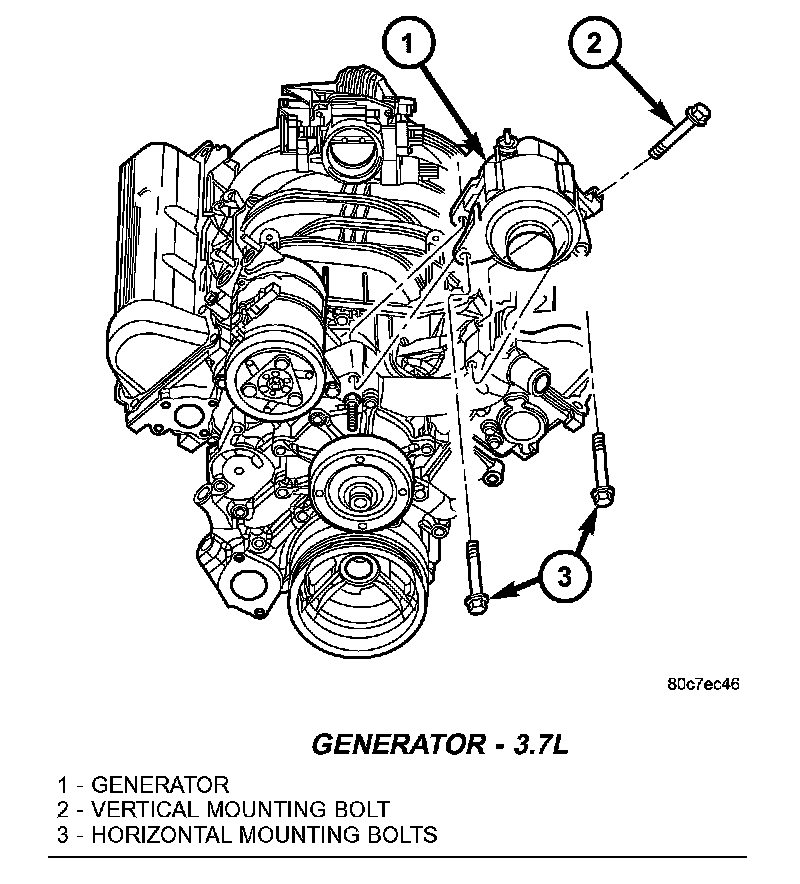 1
2
3

80c7ec46

GENERATOR - 3.7L

1 - GENERATOR
2 - VERTICAL MOUNTING BOLT
3 - HORIZONTAL MOUNTING BOLTS