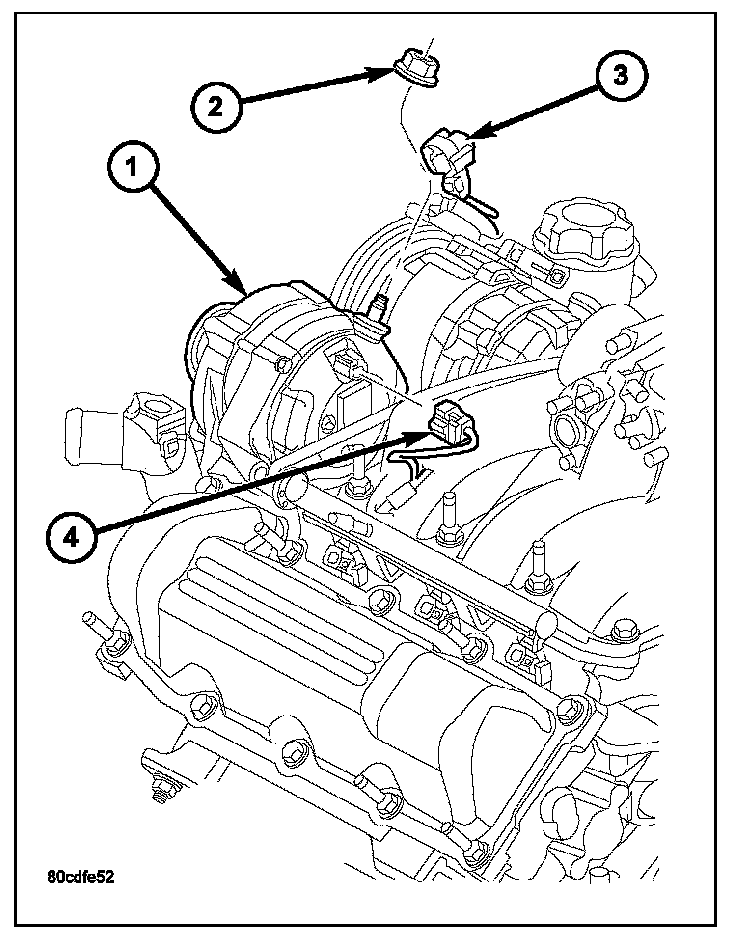 2
3
1
4
80cdfe52