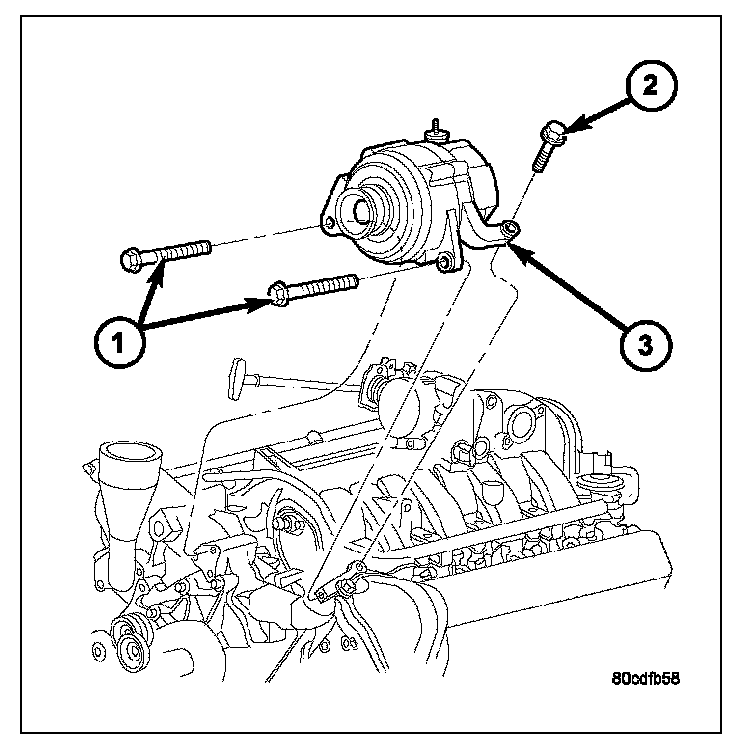 2

1

3

80cdfb58