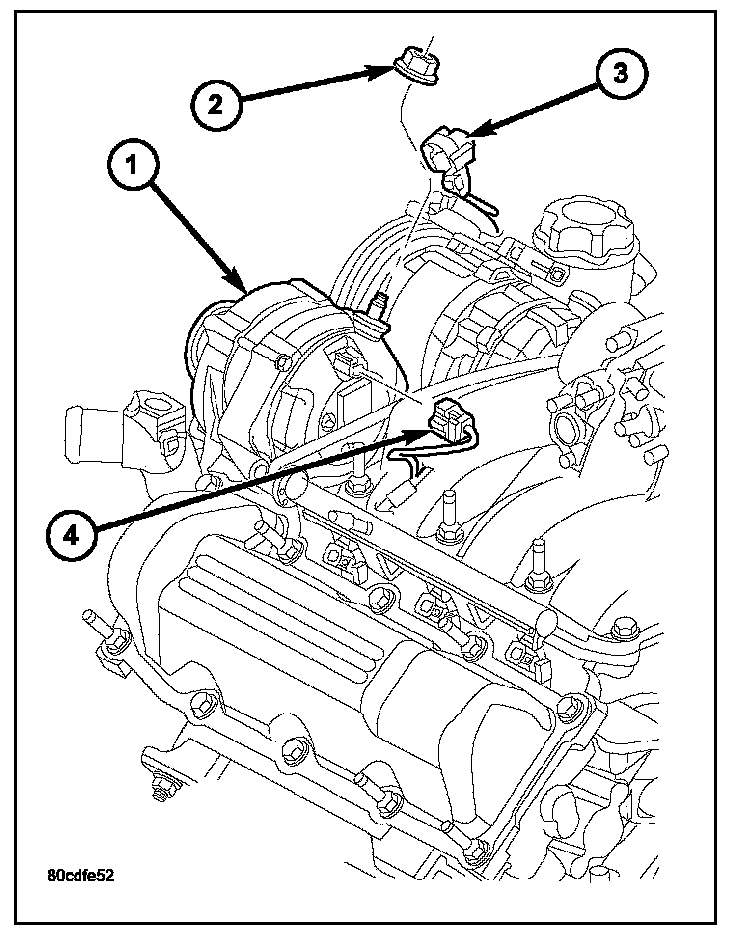 2

3

1

4

80cdfe52