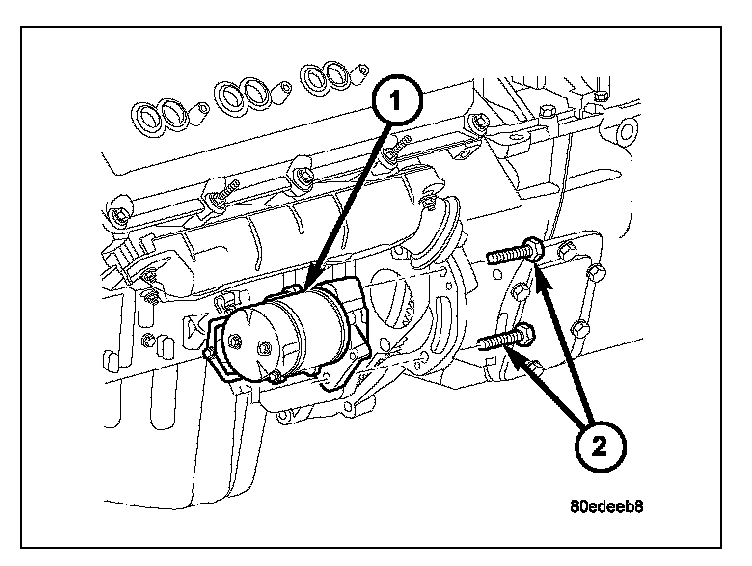 1
2
80edeeb8