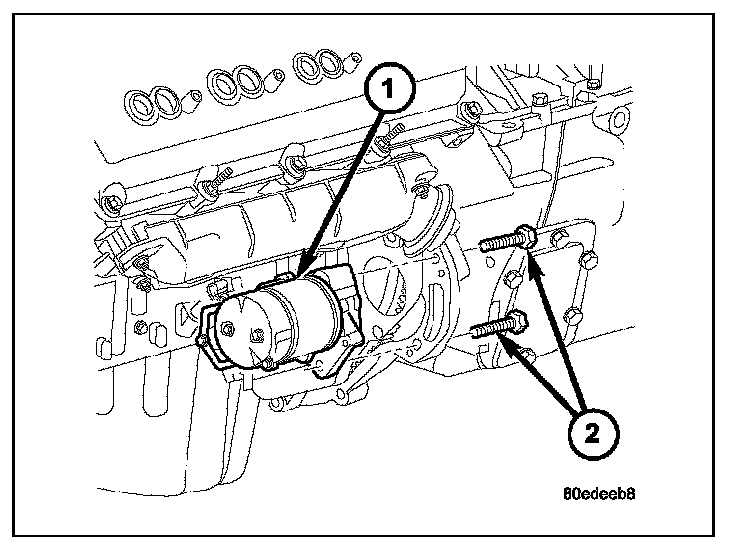 1

2

80edeeb8