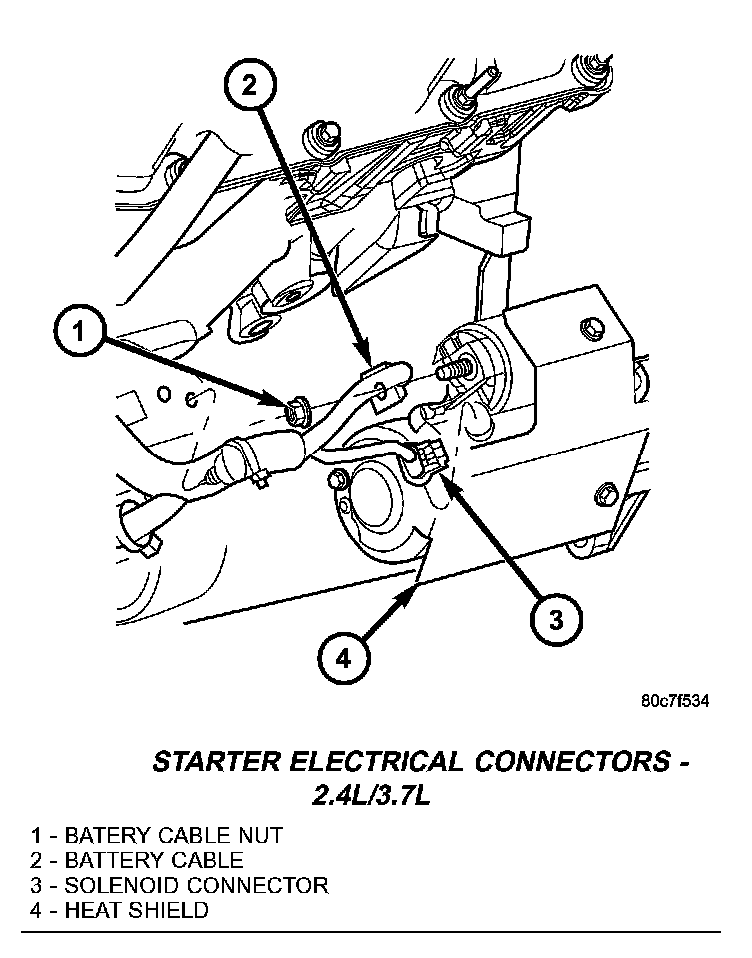 2

1

3

4

80c7f534

STARTER ELECTRICAL CONNECTORS - 2.4L/3.7L

1 - BATERY CABLE NUT
2 - BATTERY CABLE
3 - SOLENOID CONNECTOR
4 - HEAT SHIELD