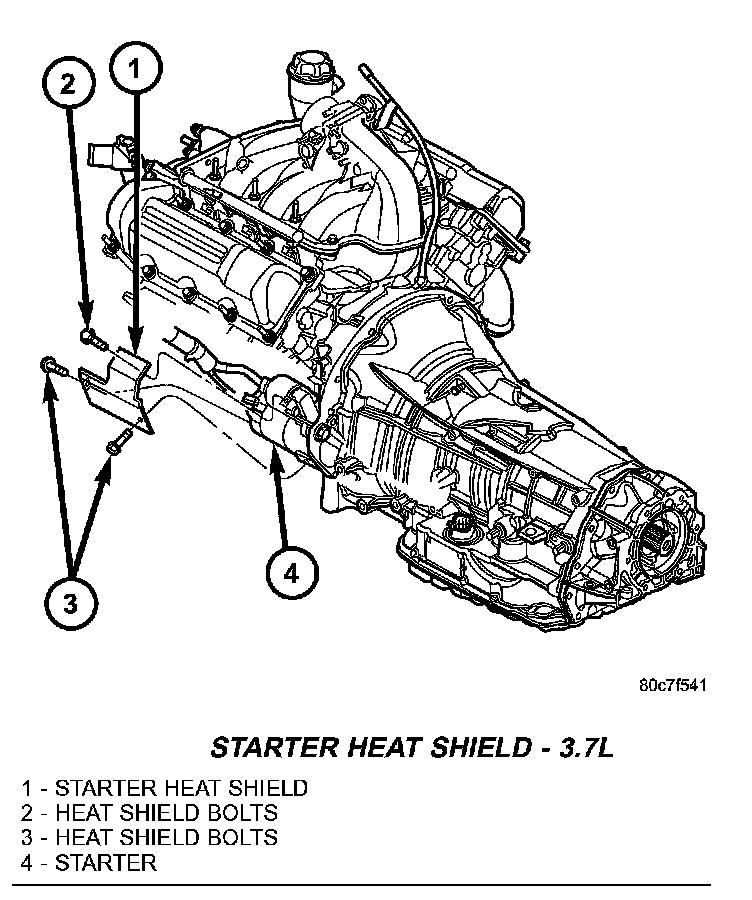 2
1
3
4

80c7f541

STARTER HEAT SHIELD - 3.7L

1 - STARTER HEAT SHIELD
2 - HEAT SHIELD BOLTS
3 - HEAT SHIELD BOLTS
4 - STARTER