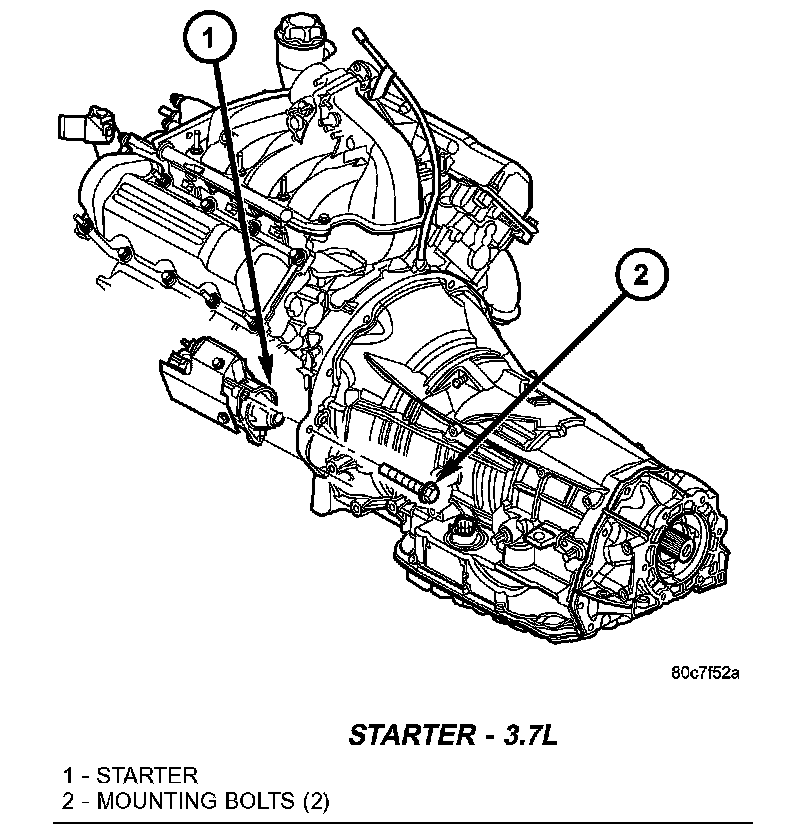 1

2

80c7f52a

STARTER - 3.7L

1 - STARTER
2 - MOUNTING BOLTS (2)