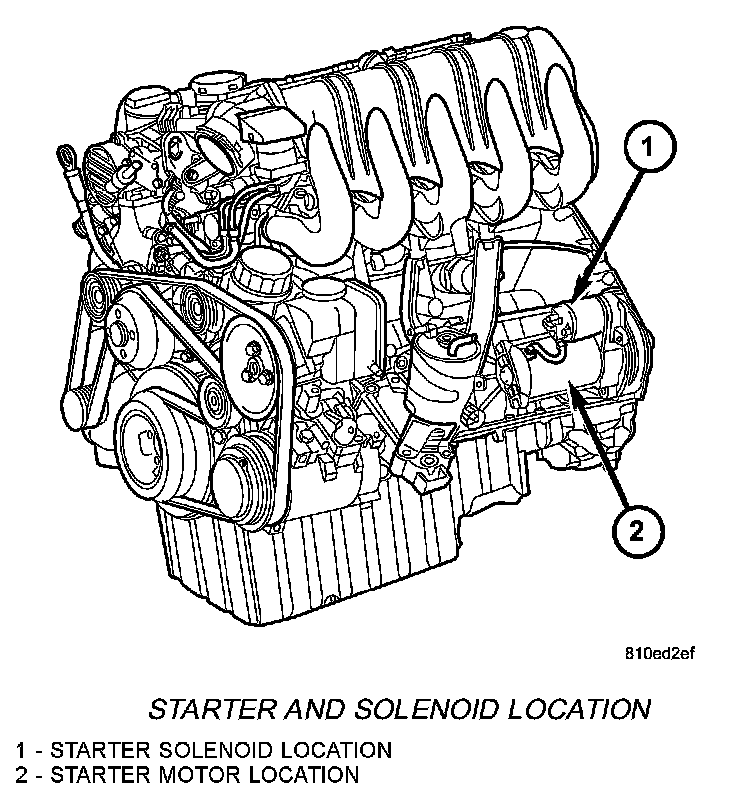 1

2

810ed2ef

STARTER AND SOLENOID LOCATION

1 - STARTER SOLENOID LOCATION
2 - STARTER MOTOR LOCATION