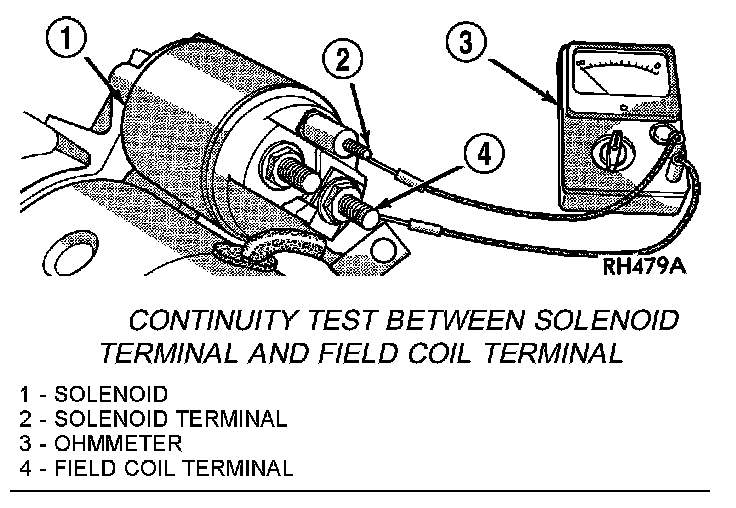 1
2
3
4
RH479A

CONTINUITY TEST BETWEEN SOLENOID TERMINAL AND FIELD COIL TERMINAL

1 - SOLENOID
2 - SOLENOID TERMINAL
3 - OHMMETER
4 - FIELD COIL TERMINAL