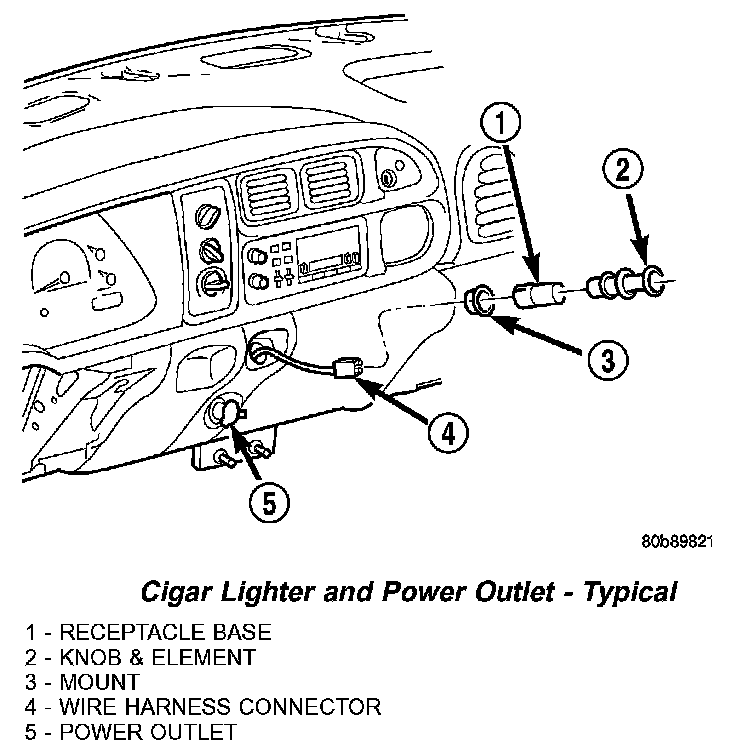 1

2

3

4

5

80b89821

Cigar Lighter and Power Outlet - Typical

1 - RECEPTACLE BASE
2 - KNOB & ELEMENT
3 - MOUNT
4 - WIRE HARNESS CONNECTOR
5 - POWER OUTLET