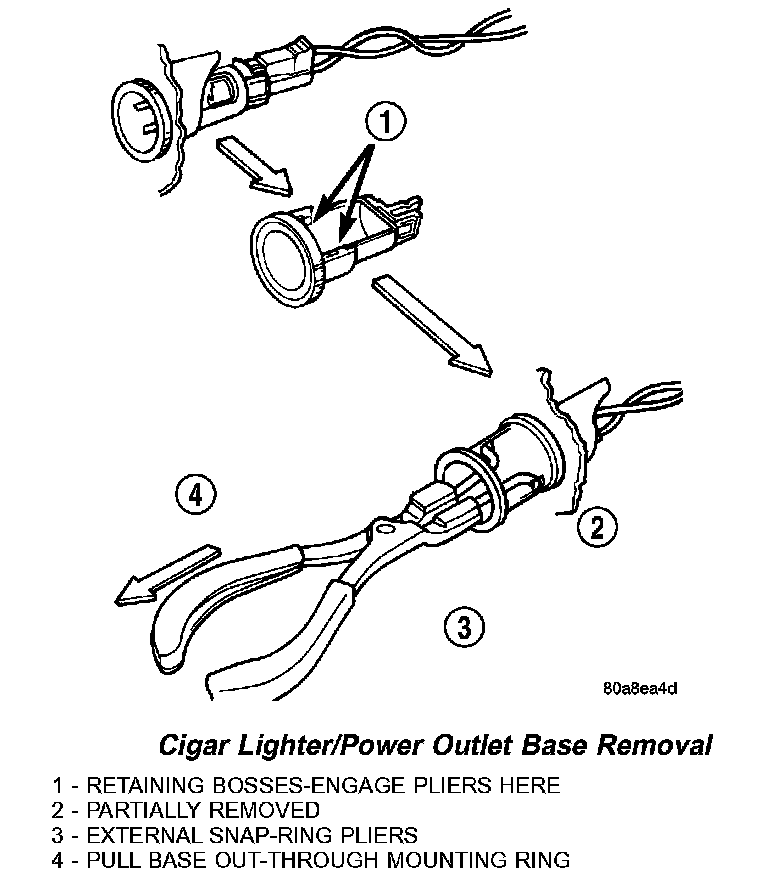 1

4

2

3

80a8ea4d

Cigar Lighter/Power Outlet Base Removal

1 - RETAINING BOSSES-ENGAGE PLIERS HERE
2 - PARTIALLY REMOVED
3 - EXTERNAL SNAP-RING PLIERS
4 - PULL BASE OUT-THROUGH MOUNTING RING