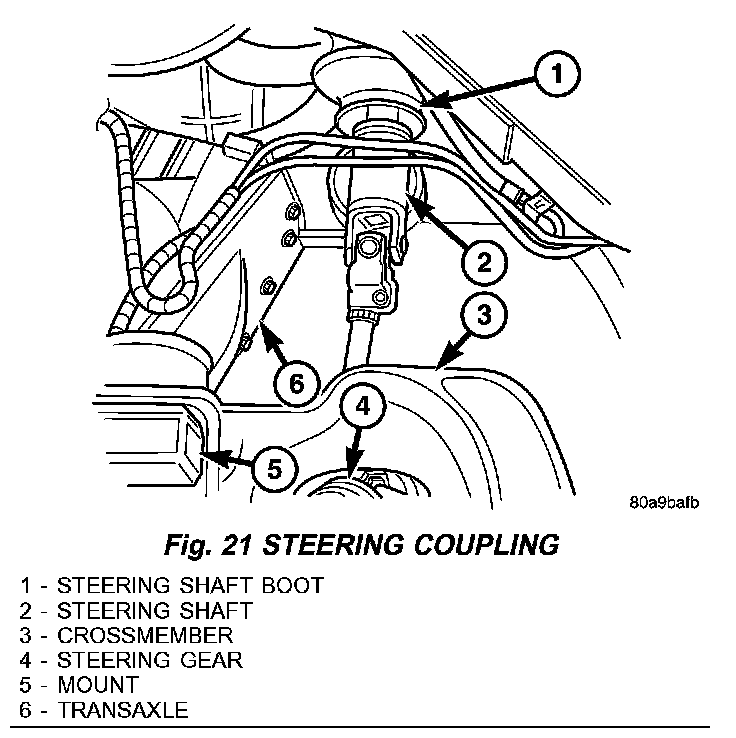 1
2
3
6
4
5
80a9bafb

Fig. 21 STEERING COUPLING

1 - STEERING SHAFT BOOT
2 - STEERING SHAFT
3 - CROSSMEMBER
4 - STEERING GEAR
5 - MOUNT
6 - TRANSAXLE