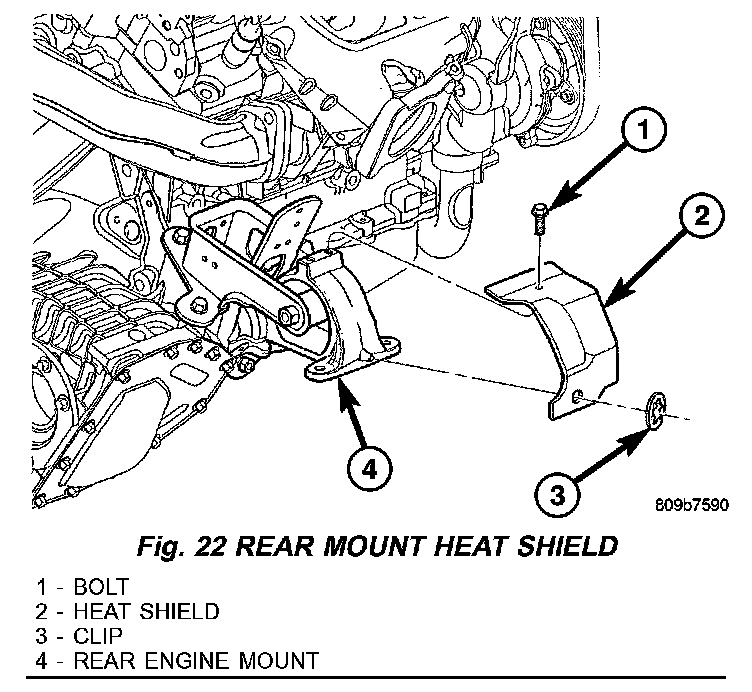 1

2

4

3

809b7590

Fig. 22 REAR MOUNT HEAT SHIELD

1 - BOLT
2 - HEAT SHIELD
3 - CLIP
4 - REAR ENGINE MOUNT