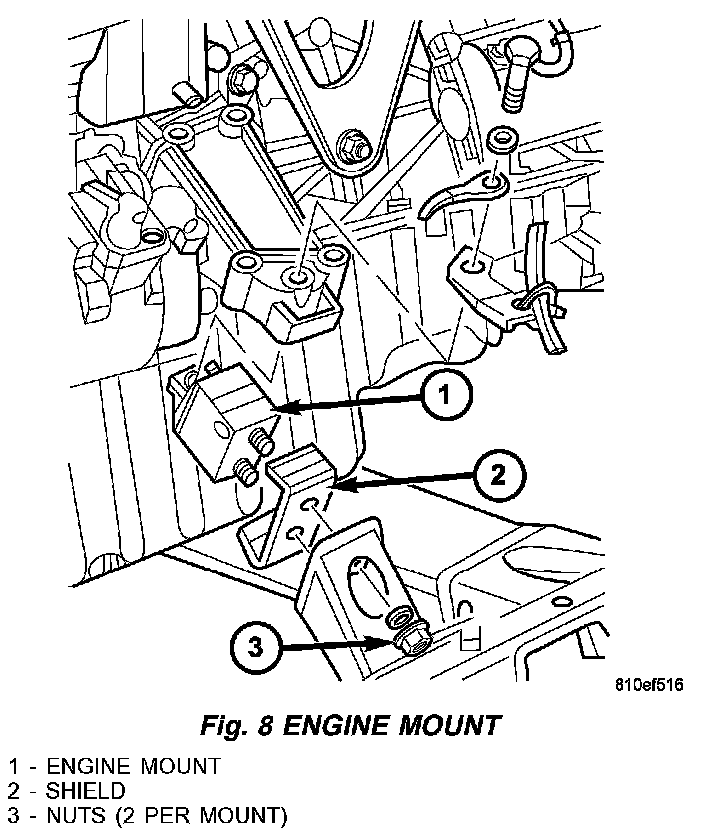 1
2
3
810ef516
Fig. 8 ENGINE MOUNT
1 - ENGINE MOUNT
2 - SHIELD
3 - NUTS (2 PER MOUNT)