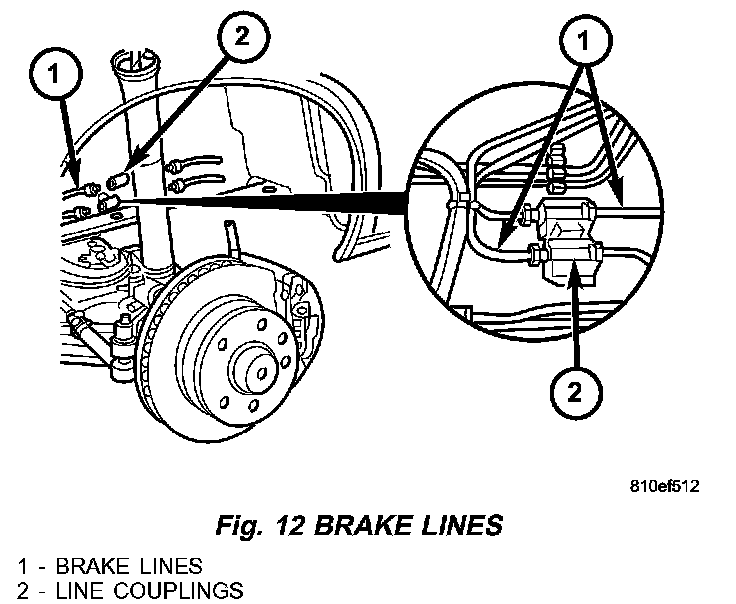 1

2

1

2

810ef512

Fig. 12 BRAKE LINES

1 - BRAKE LINES
2 - LINE COUPLINGS