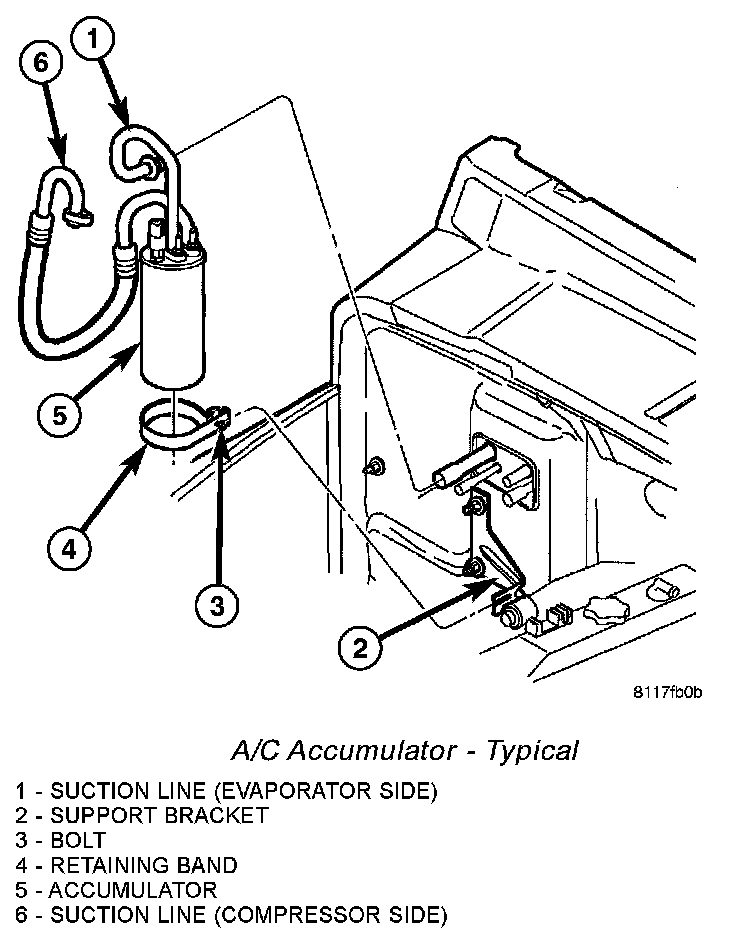 6
1
5
4
3
2
8117fb0b

A/C Accumulator - Typical

1 - SUCTION LINE (EVAPORATOR SIDE)
2 - SUPPORT BRACKET
3 - BOLT
4 - RETAINING BAND
5 - ACCUMULATOR
6 - SUCTION LINE (COMPRESSOR SIDE)