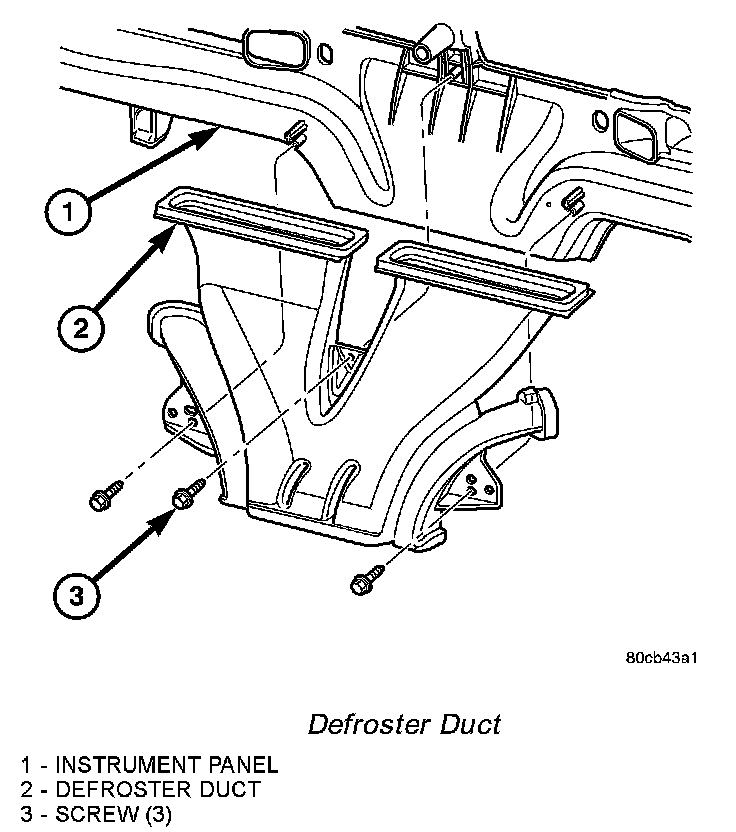 1

2

3

80cb43a1

Defroster Duct

1 - INSTRUMENT PANEL
2 - DEFROSTER DUCT
3 - SCREW (3)