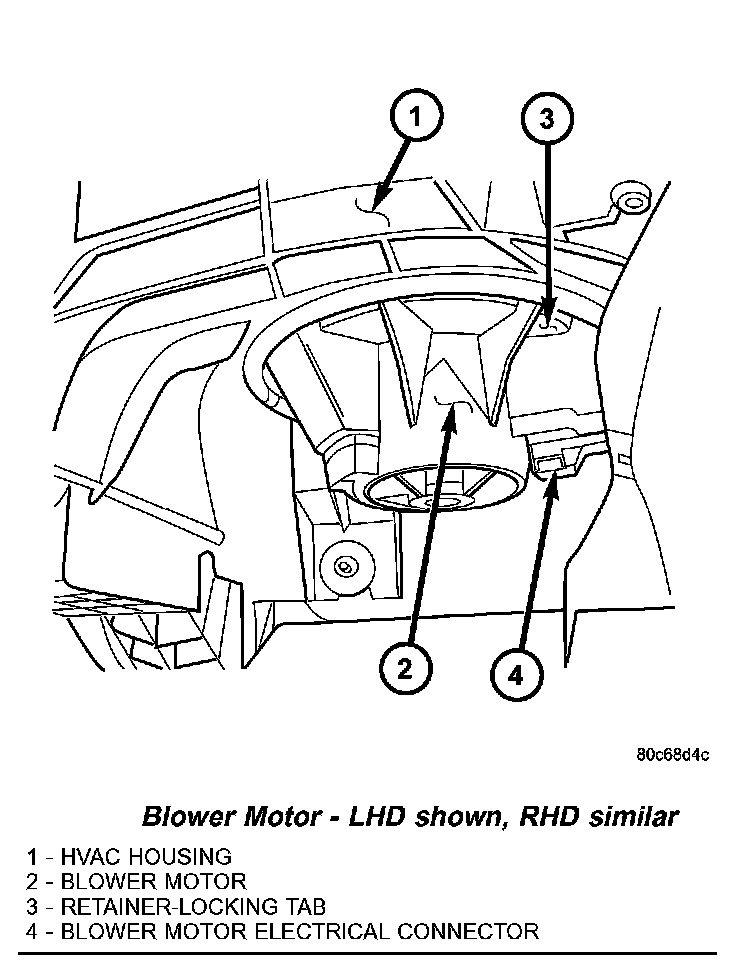 1
3
2
4

80c68d4c

Blower Motor - LHD shown, RHD similar

1 - HVAC HOUSING
2 - BLOWER MOTOR
3 - RETAINER-LOCKING TAB
4 - BLOWER MOTOR ELECTRICAL CONNECTOR